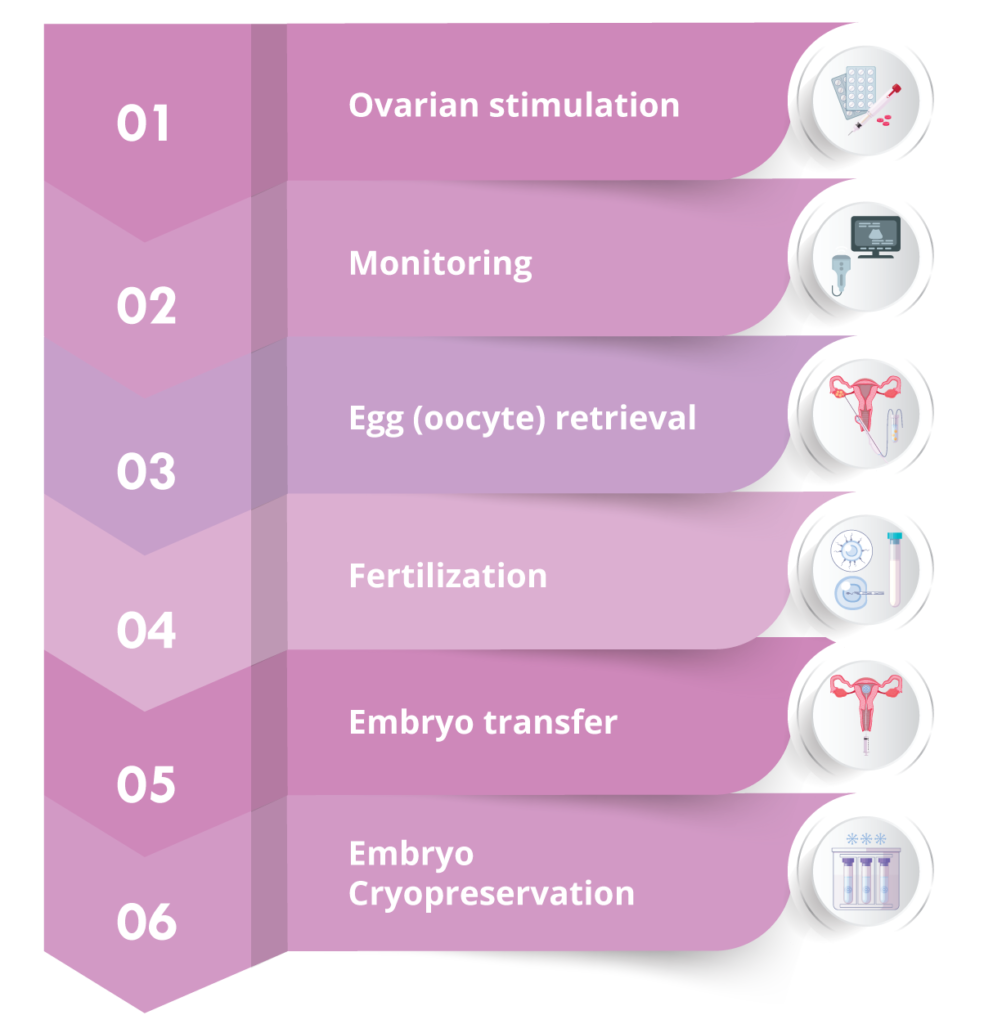 01
Ovarian stimulation

02
Monitoring

03
Egg (oocyte) retrieval

04
Fertilization

05
Embryo transfer

06
Embryo Cryopreservation