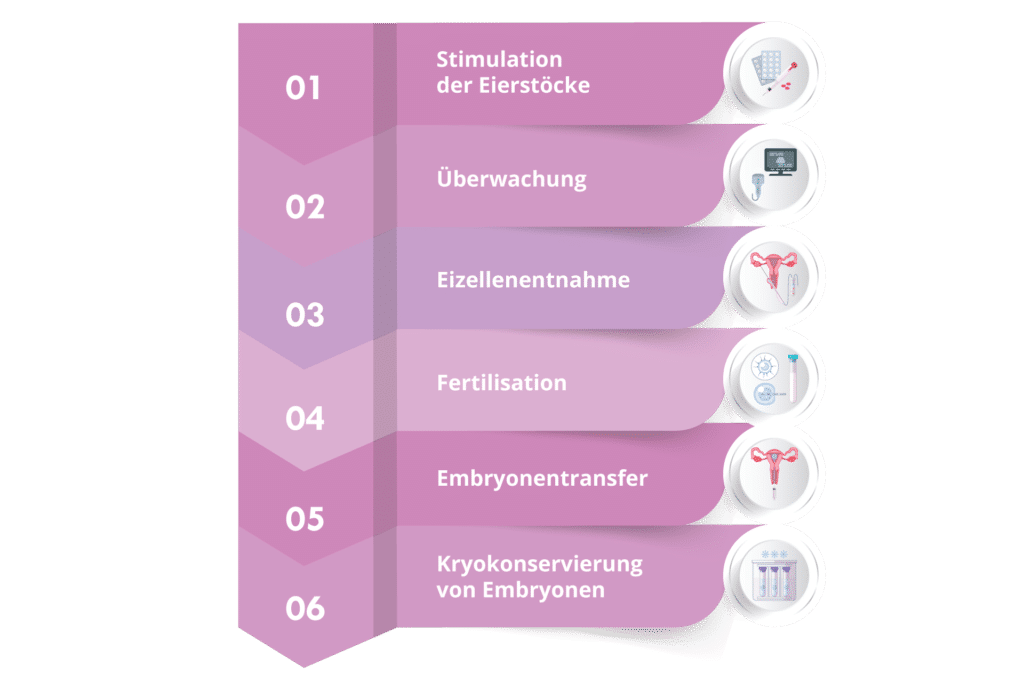 01
Stimulation der Eierstöcke

02
Überwachung

03
Eizellenentnahme

04
Fertilisation

05
Embryonentransfer

06
Kryokonservierung von Embryonen