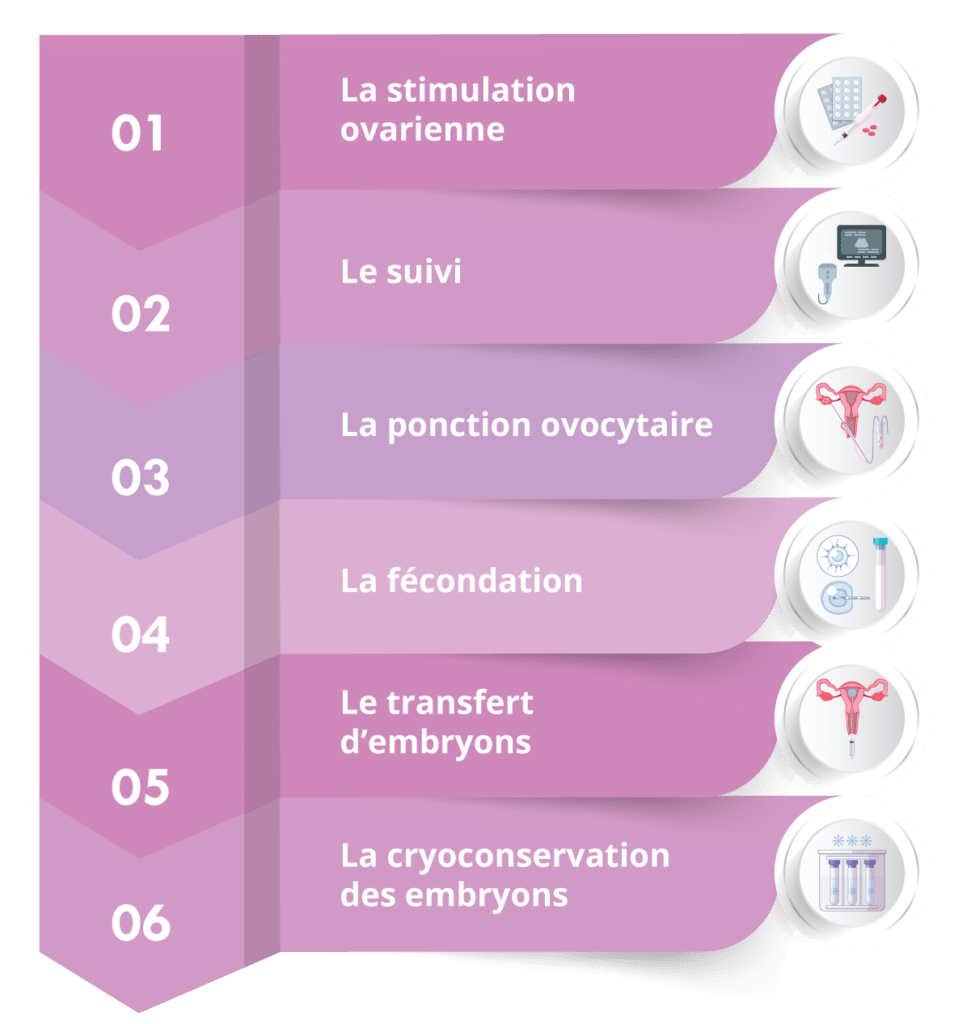 01
La stimulation ovarienne

02
Le suivi

03
La ponction ovocytaire

04
La fécondation

05
Le transfert d'embryons

06
La cryoconservation des embryons