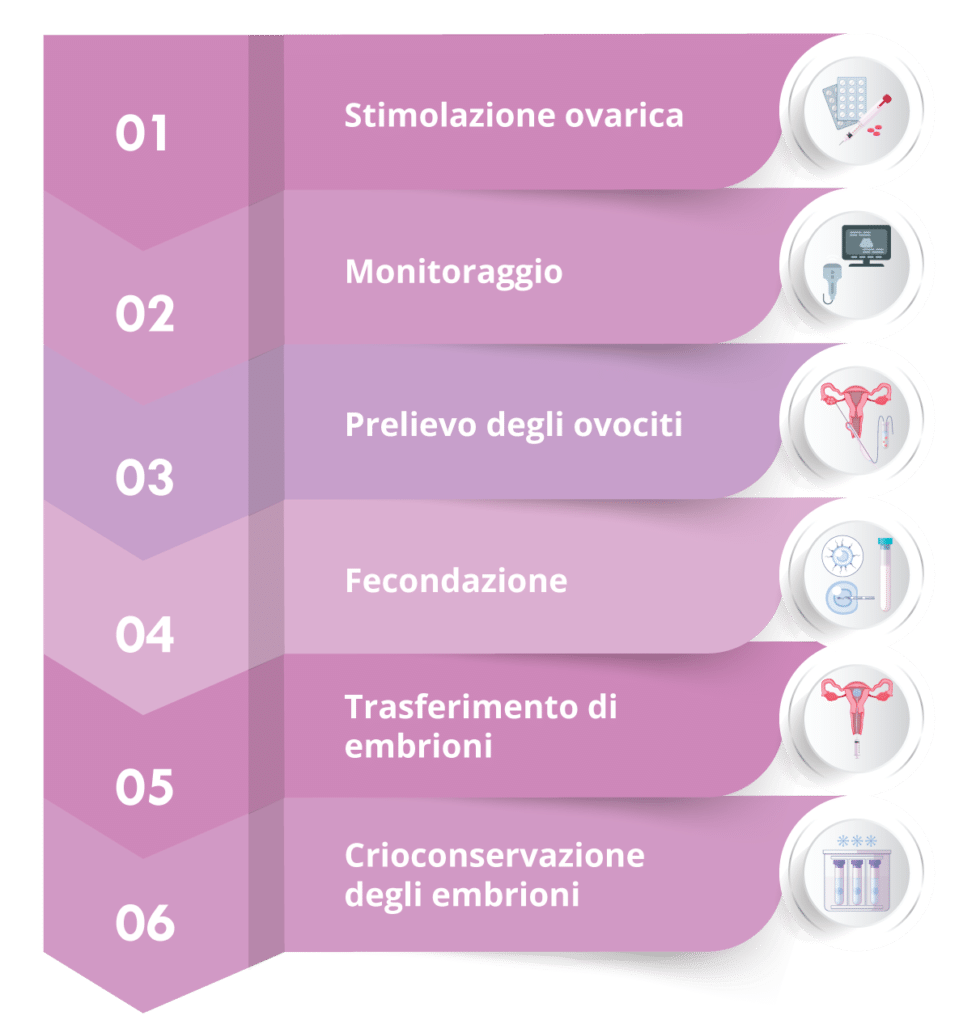 01
Stimolazione ovarica

02
Monitoraggio

03
Prelievo degli ovociti

04
Fecondazione

05
Trasferimento di embrioni

06
Crioconservazione degli embrioni